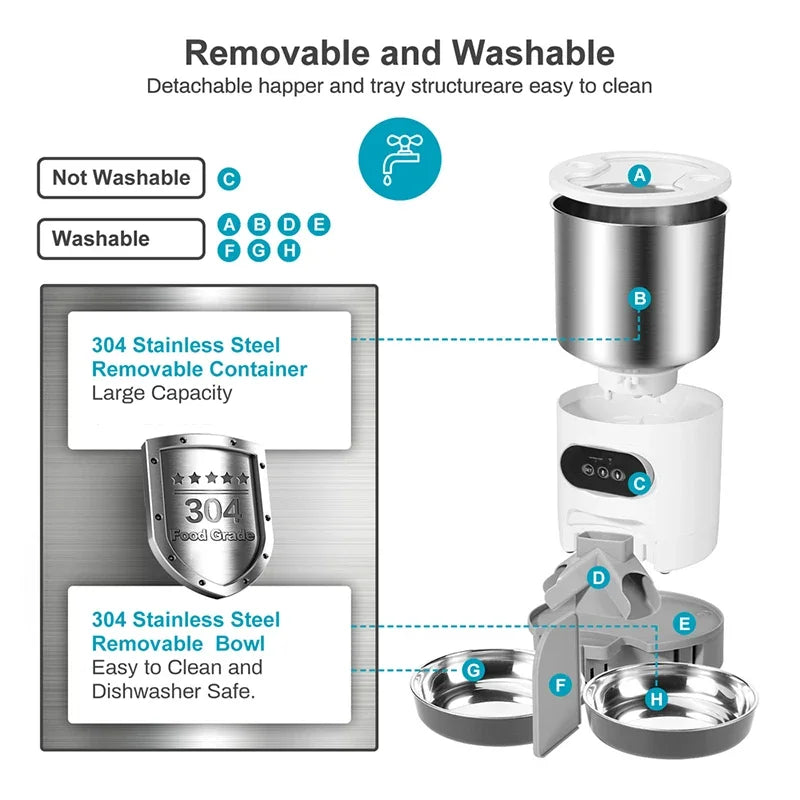 Removable and Washable
Detachable happer and tray structureare easy to clean

Not Washable C

Washable A B D E F G H

304 Stainless Steel Removable Container
Large Capacity

304 Food Grade

304 Stainless Steel Removable Bowl
Easy to Clean and Dishwasher Safe.

A
B
C
D
E
F
G
H